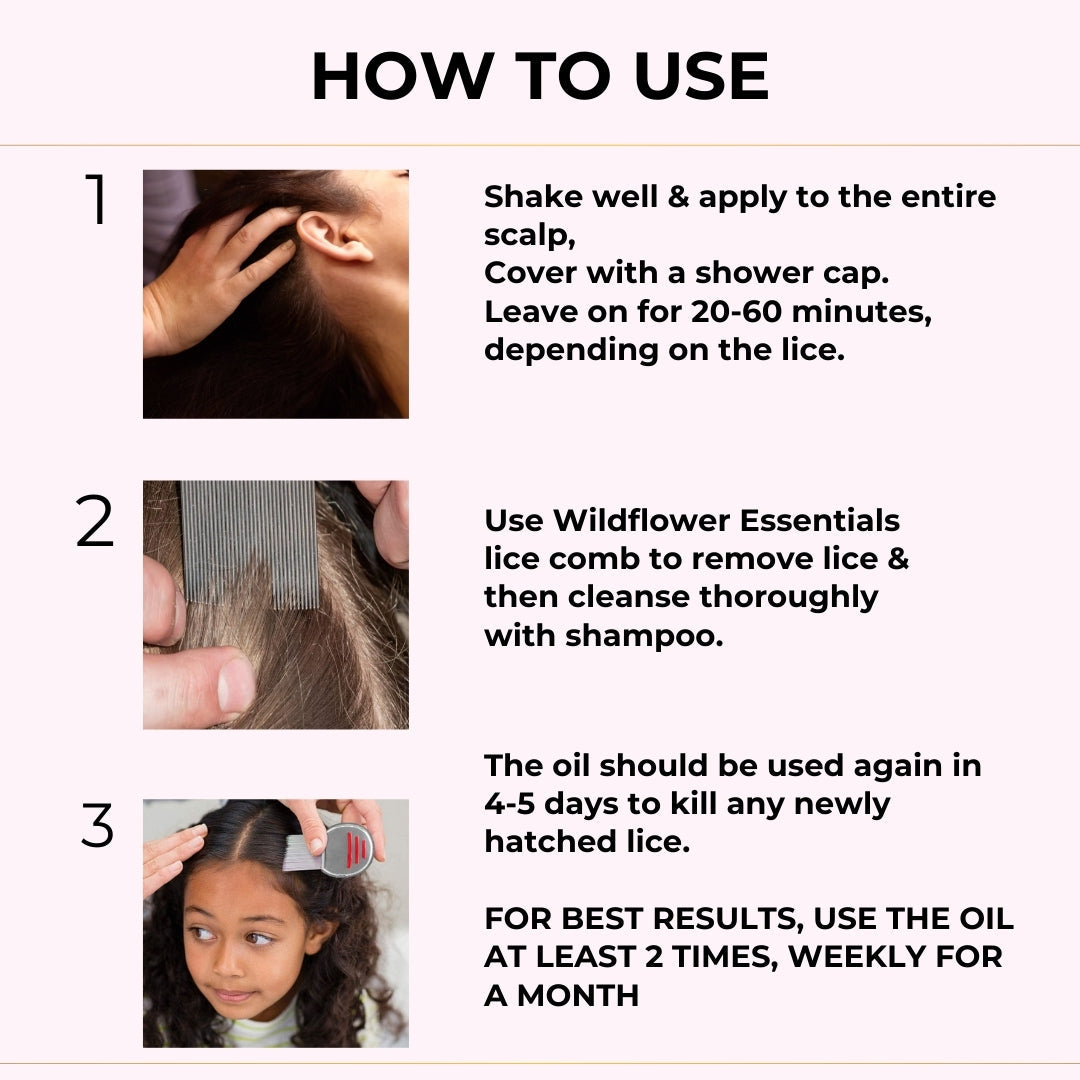 HOW TO USE

1

Shake well & apply to the entire scalp,
Cover with a shower cap.
Leave on for 20-60 minutes, depending on the lice.

2

Use Wildflower Essentials lice comb to remove lice & then cleanse thoroughly with shampoo.

3

The oil should be used again in 4-5 days to kill any newly hatched lice.

FOR BEST RESULTS, USE THE OIL AT LEAST 2 TIMES, WEEKLY FOR A MONTH