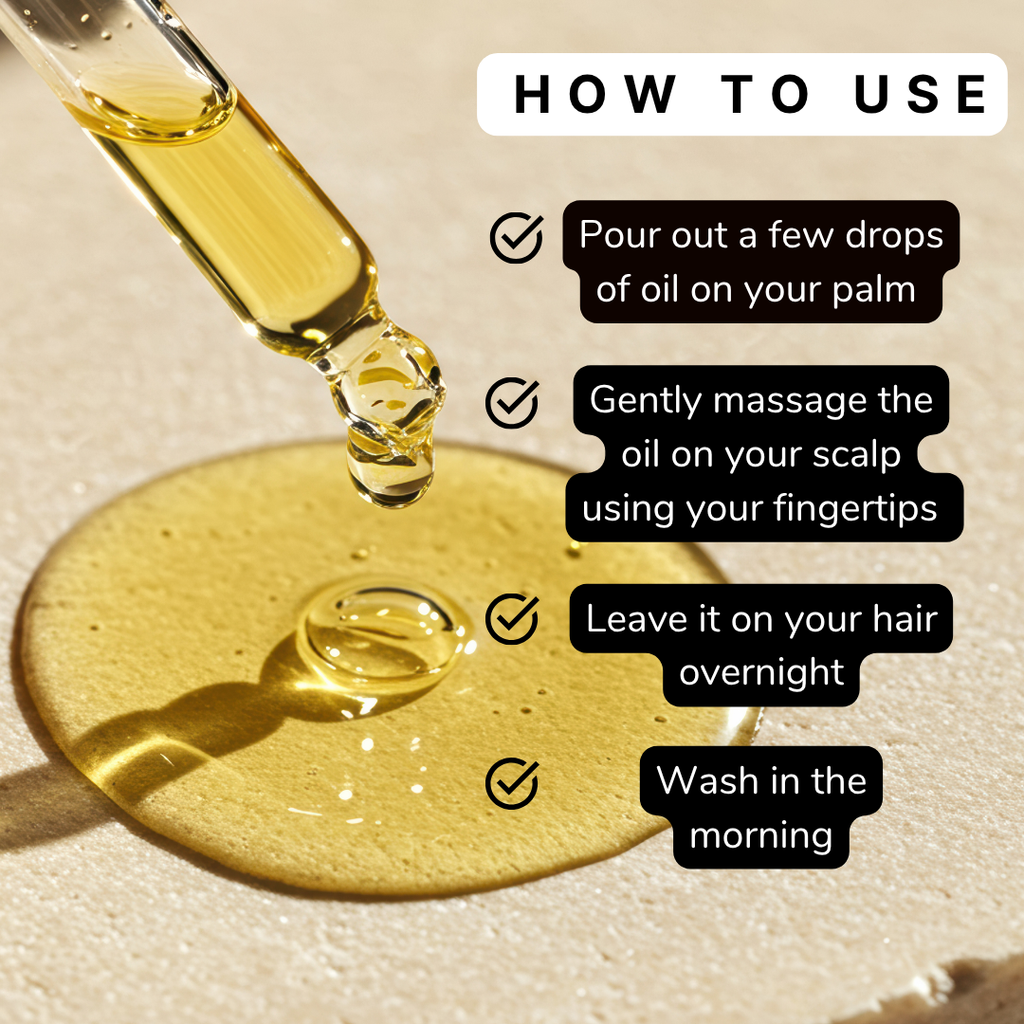 HOW TO USE

Pour out a few drops of oil on your palm

Gently massage the oil on your scalp using your fingertips

Leave it on your hair overnight

Wash in the morning