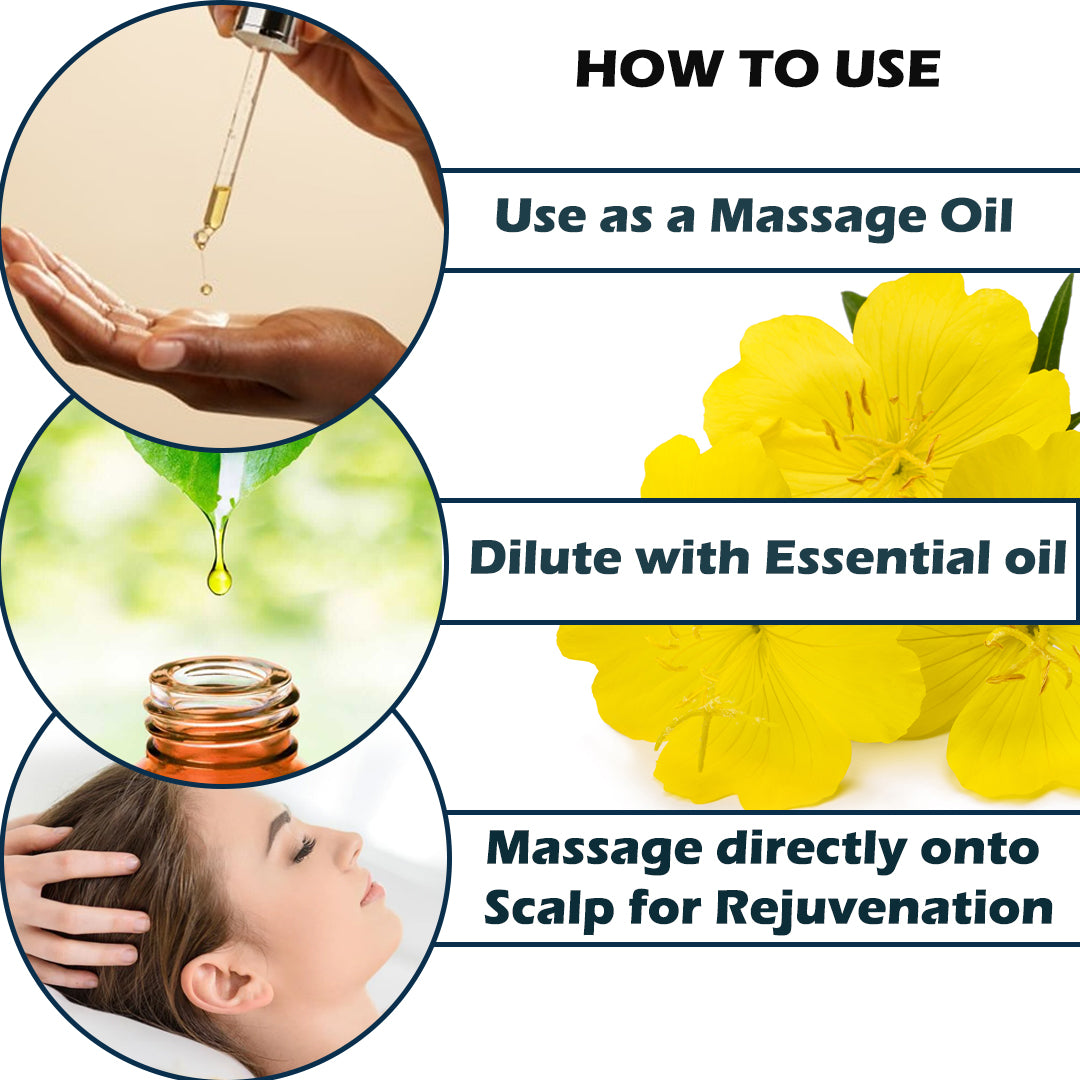 HOW TO USE

Use as a Massage Oil

Dilute with Essential oil

Massage directly onto Scalp for Rejuvenation