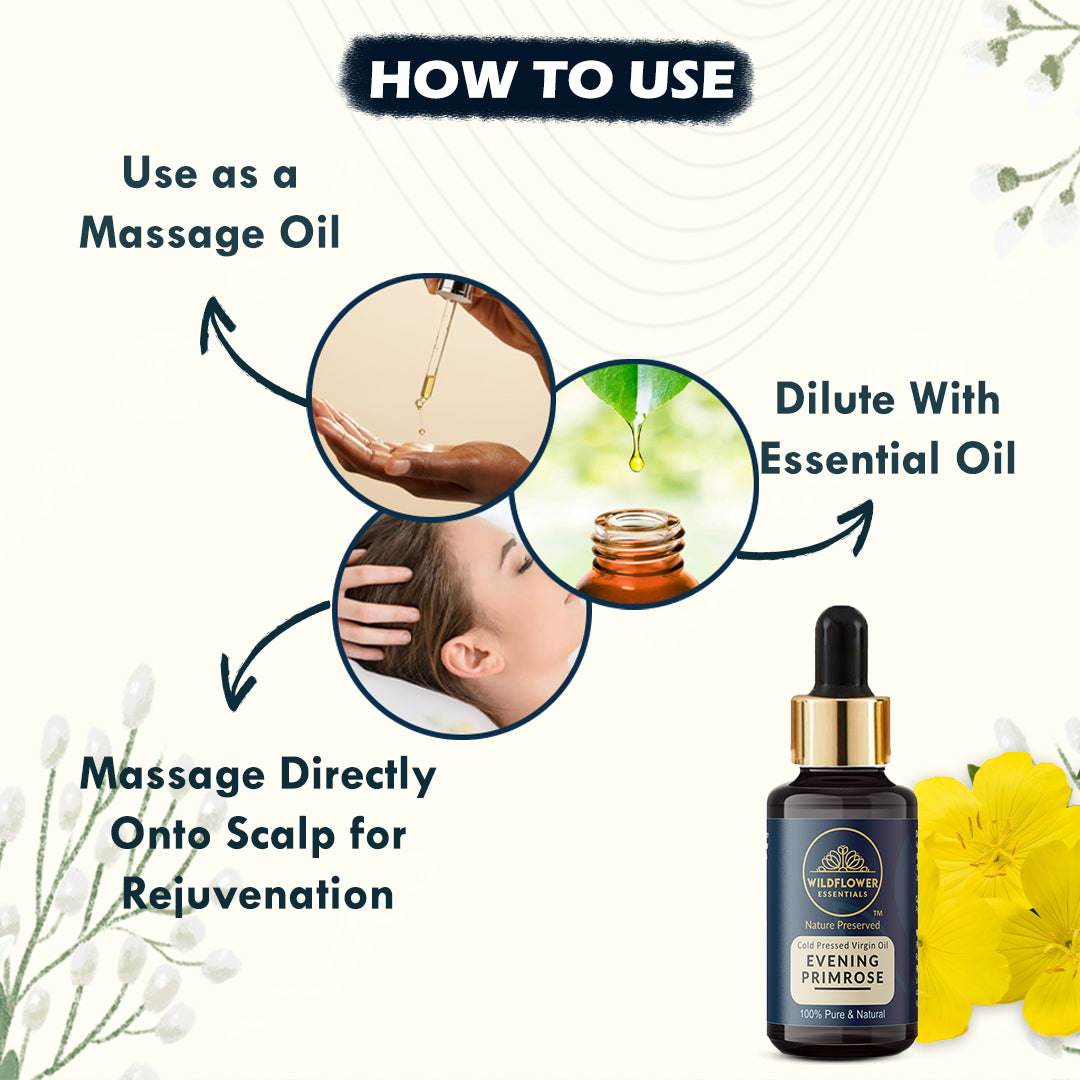 HOW TO USE

Use as a Massage Oil

Dilute With Essential Oil

Massage Directly Onto Scalp for Rejuvenation

WILDFLOWER ESSENTIALS

TM

Nature Preserved

Cold Pressed Virgin Oil

EVENING PRIMROSE

100% Pure & Natural