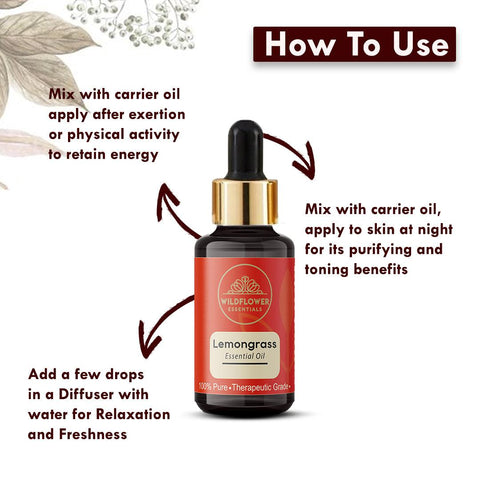 How To Use

Mix with carrier oil apply after exertion or physical activity to retain energy

Mix with carrier oil, apply to skin at night for its purifying and toning benefits

WILDFLOWER ESSENTIALS

Lemongrass
Essential Oil

100% Pure • Therapeutic Grade •

Add a few drops in a Diffuser with water for Relaxation and Freshness