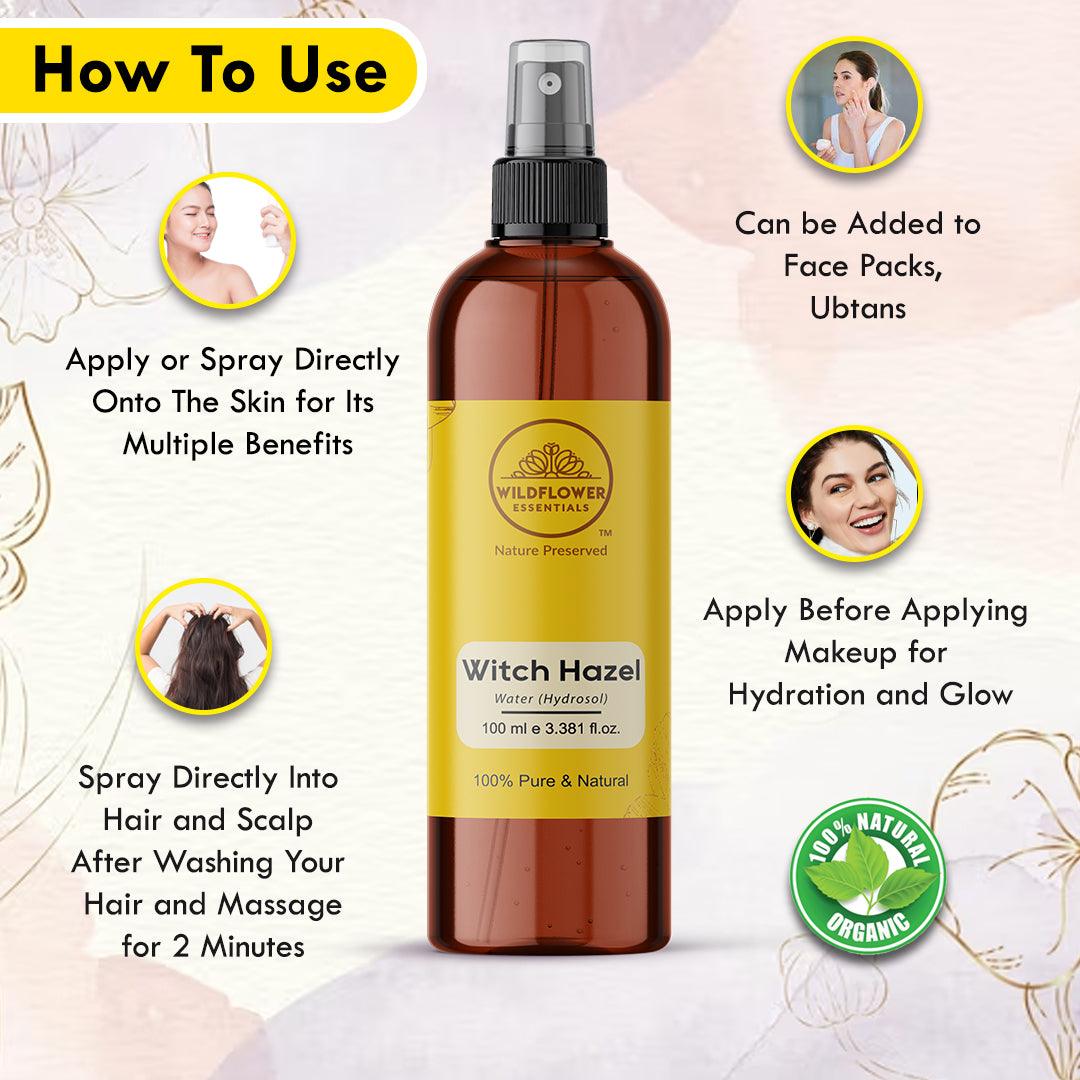 How To Use

Apply or Spray Directly Onto The Skin for Its Multiple Benefits

Spray Directly Into Hair and Scalp After Washing Your Hair and Massage for 2 Minutes

WILDFLOWER ESSENTIALS ™
Nature Preserved

Witch Hazel
Water (Hydrosol)
100 ml e 3.381 fl.oz.

100% Pure & Natural

Can be Added to Face Packs, Ubtans

Apply Before Applying Makeup for Hydration and Glow

100% NATURAL
ORGANIC